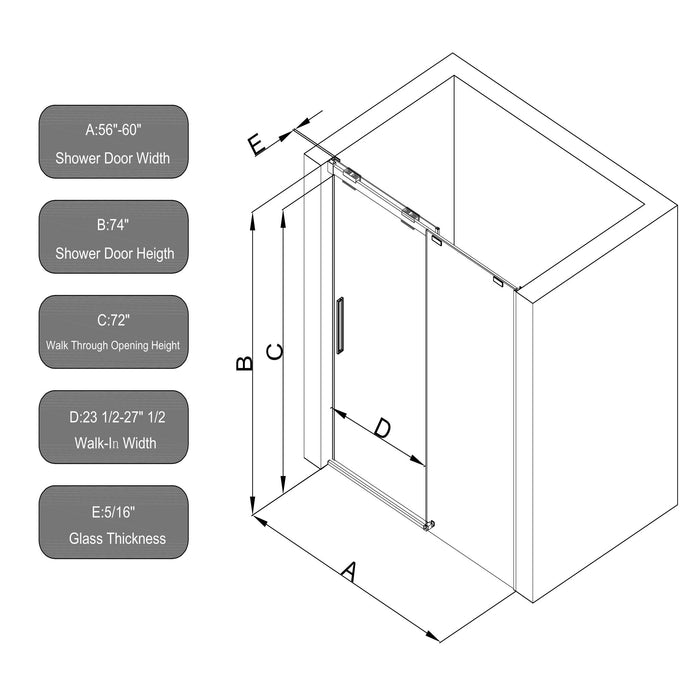 A:56"-60"
Shower Door Width

B:74"
Shower Door Heigth

C:72"
Walk Through Opening Height

D:23 1/2-27" 1/2
Walk-In Width

E:5/16"
Glass Thickness

E

B

C

D

A